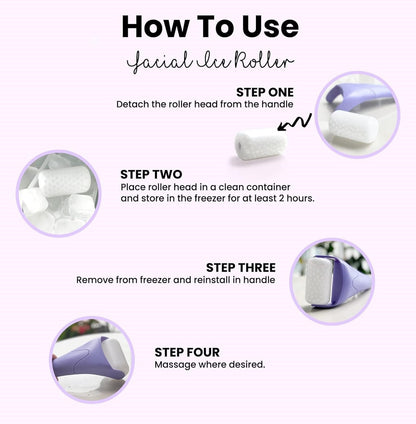 How To Use

Facial Ice Roller

STEP ONE
Detach the roller head from the handle

STEP TWO
Place roller head in a clean container and store in the freezer for at least 2 hours.

STEP THREE
Remove from freezer and reinstall in handle

STEP FOUR
Massage where desired.